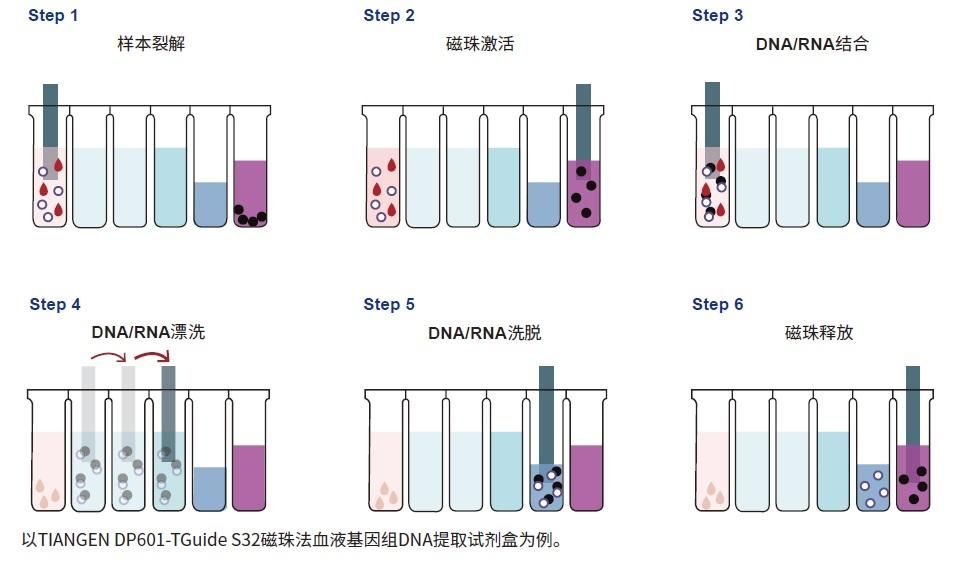 Step 1
样本裂解

Step 2
磁珠激活

Step 3
DNA/RNA结合

Step 4
DNA/RNA漂洗

Step 5
DNA/RNA洗脱

Step 6
磁珠释放

以TIANGEN DP601-TGuide S32磁珠法血液基因组DNA提取试剂盒为例。